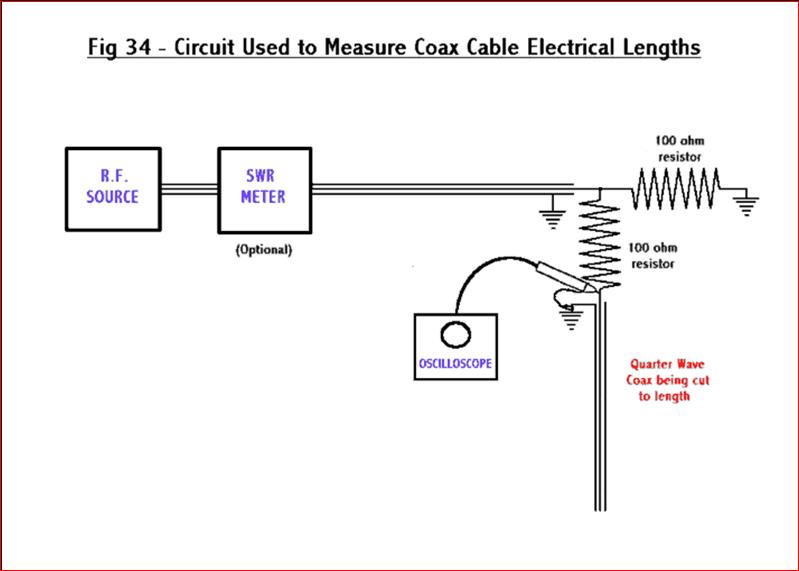 Fig 34 - Circuit Used to Measure Coax Cable Electrical Lengths

R.F. SOURCE

SWR METER

(Optional)

100 ohm resistor

100 ohm resistor

OSCILLOSCOPE

Quarter Wave Coax being cut to length